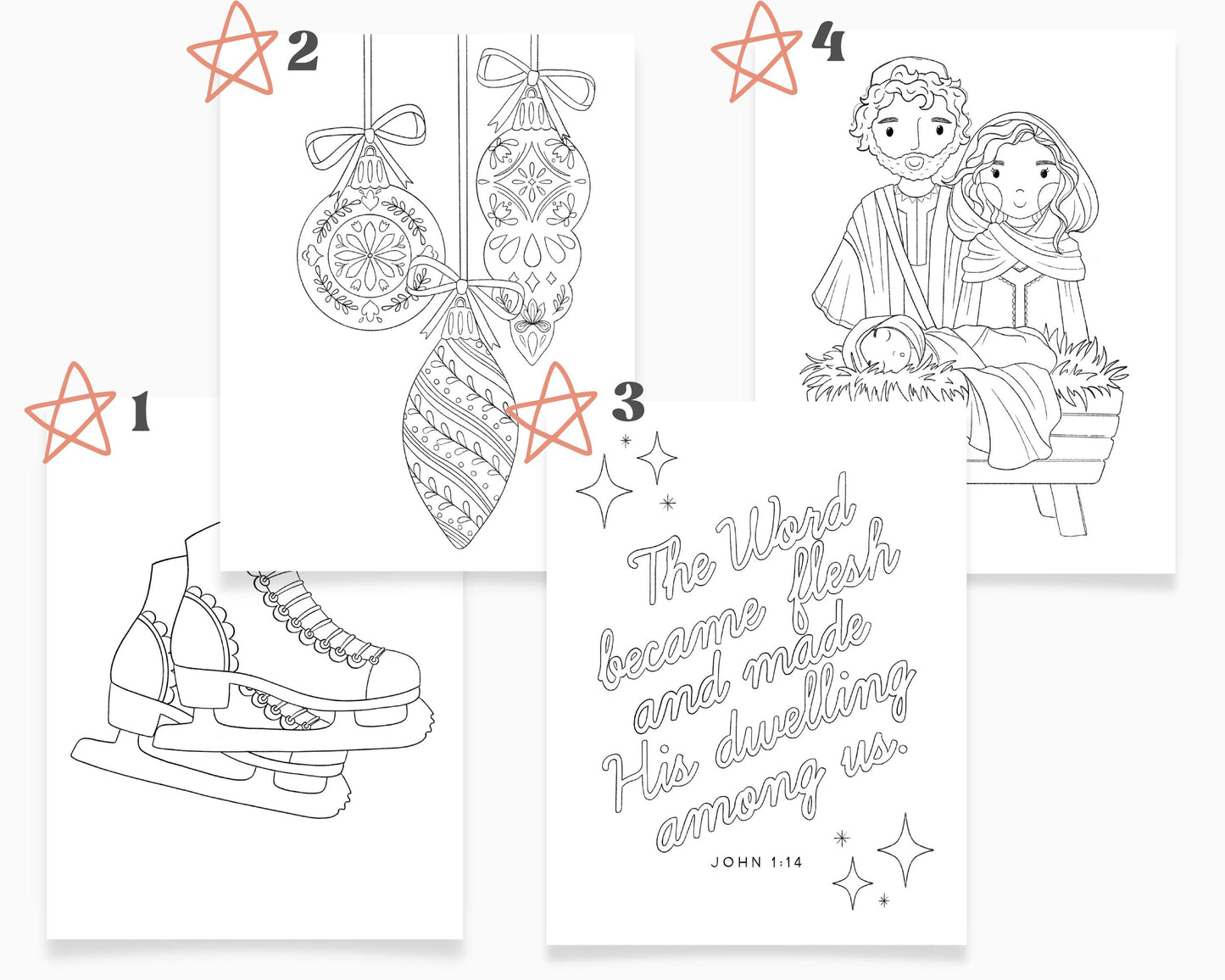 2

4

1

3

The Word became flesh and made His dwelling among us.

JOHN 1:14