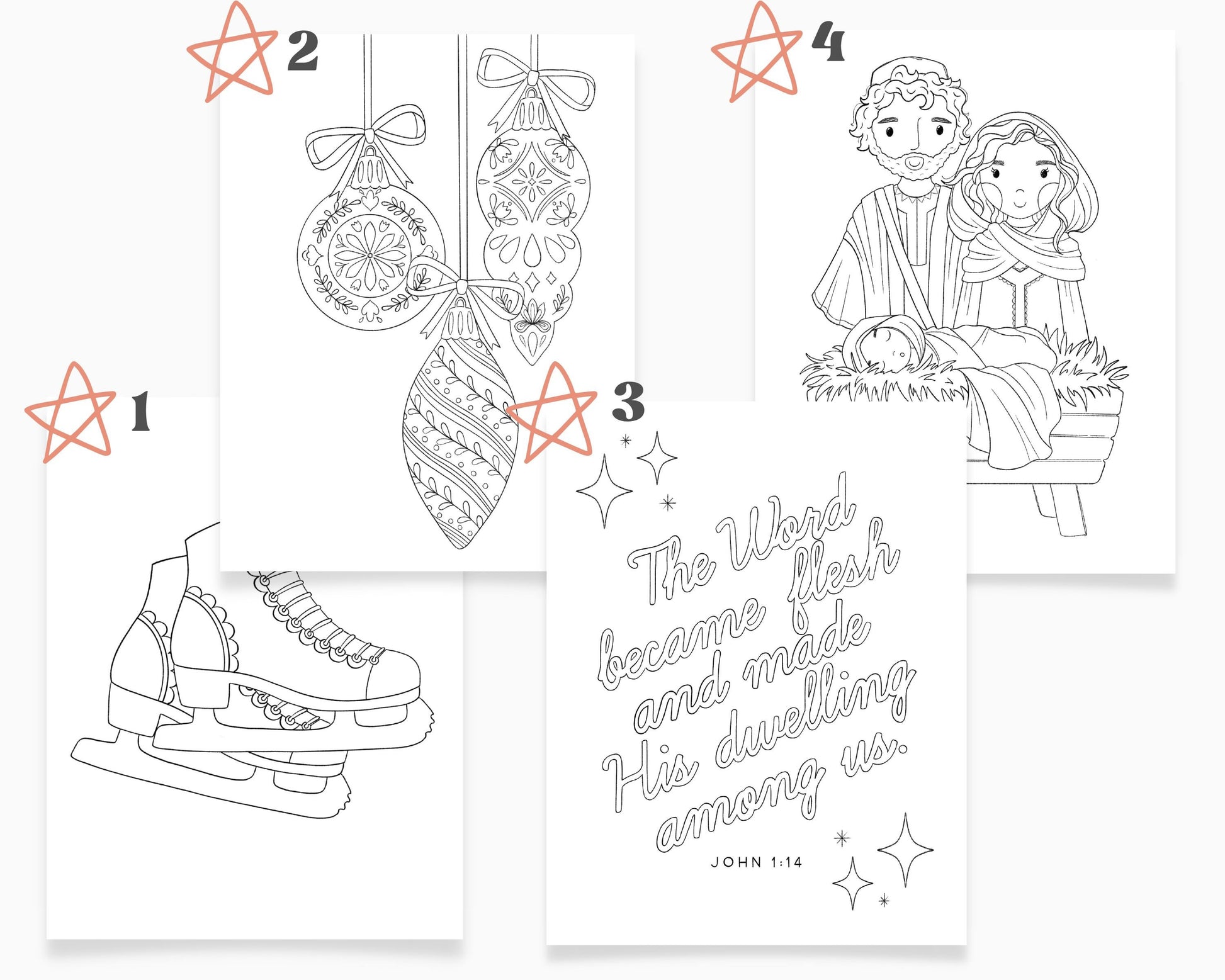 2

4

1

3

The Word became flesh and made His dwelling among us.

JOHN 1:14